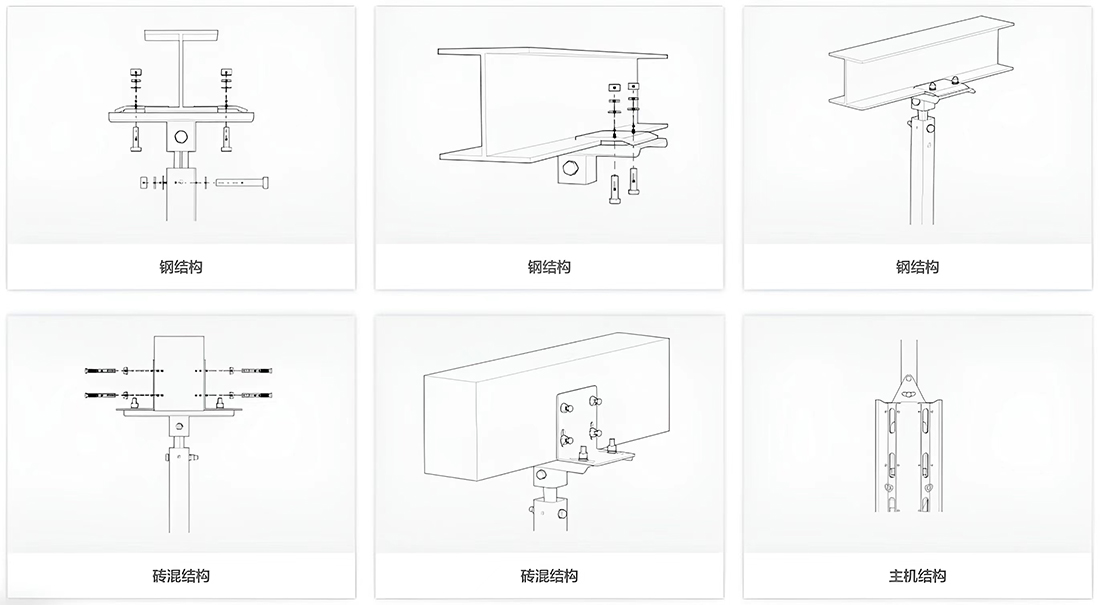 钢结构

钢结构

钢结构

砖混结构

砖混结构

主机结构